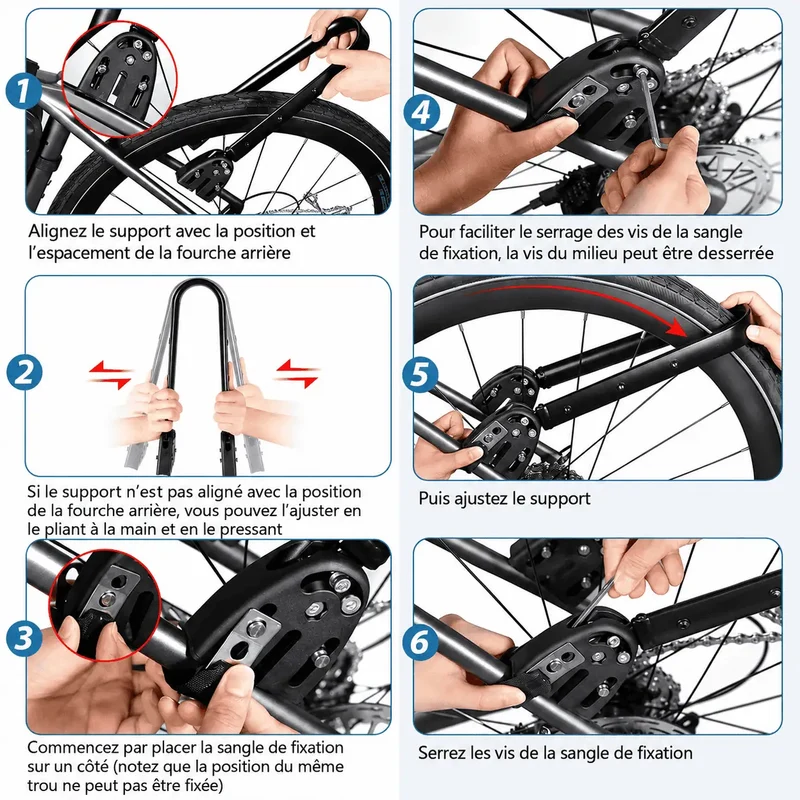 1

Alignez le support avec la position et l'espacement de la fourche arrière

2

Si le support n'est pas aligné avec la position de la fourche arrière, vous pouvez l'ajuster en le pliant à la main et en le pressant

3

Commencez par placer la sangle de fixation sur un côté (notez que la position du même trou ne peut pas être fixée)

4

Pour faciliter le serrage des vis de la sangle de fixation, la vis du milieu peut être desserrée

5

Puis ajustez le support

6

Serrez les vis de la sangle de fixation